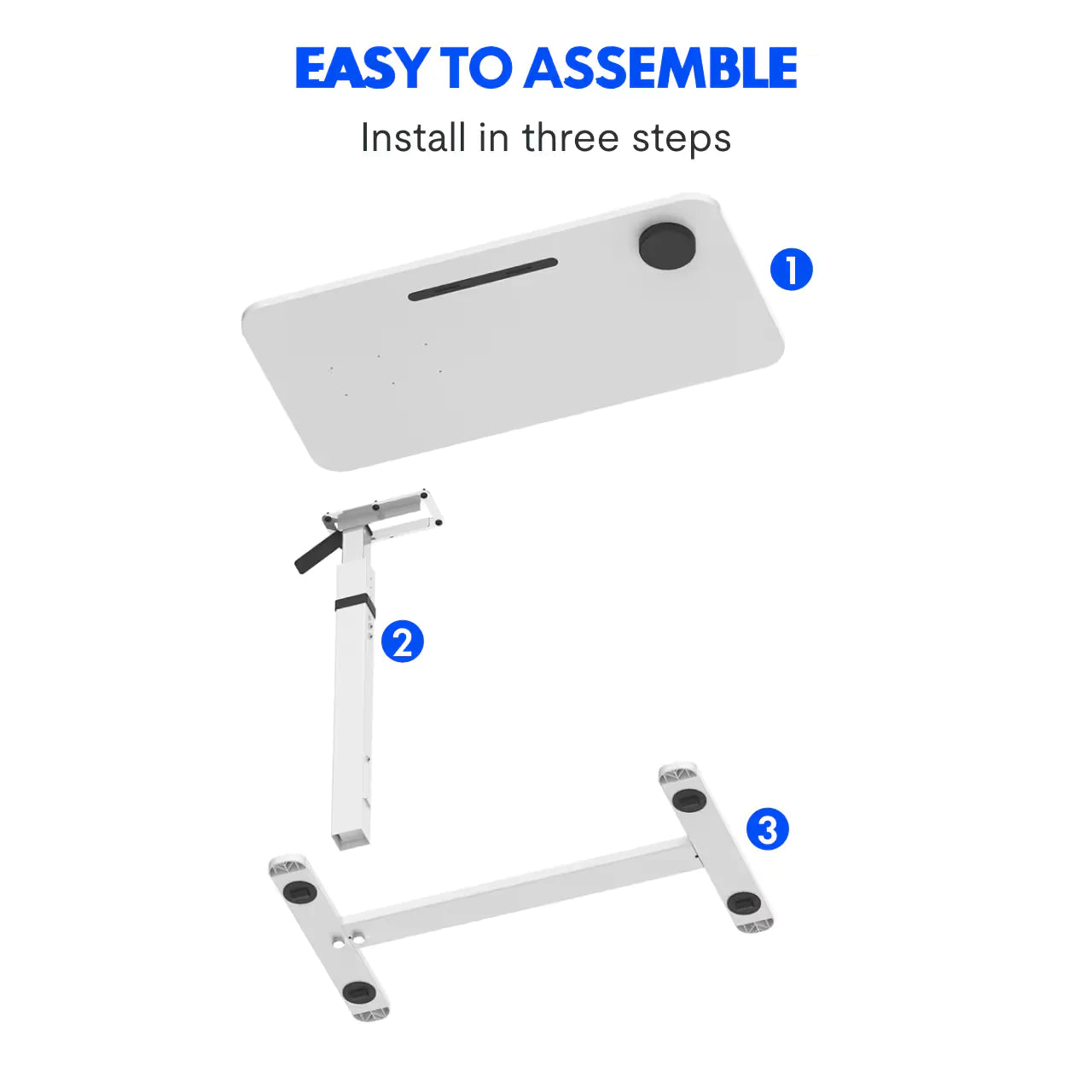 EASY TO ASSEMBLE

Install in three steps

1

2

3